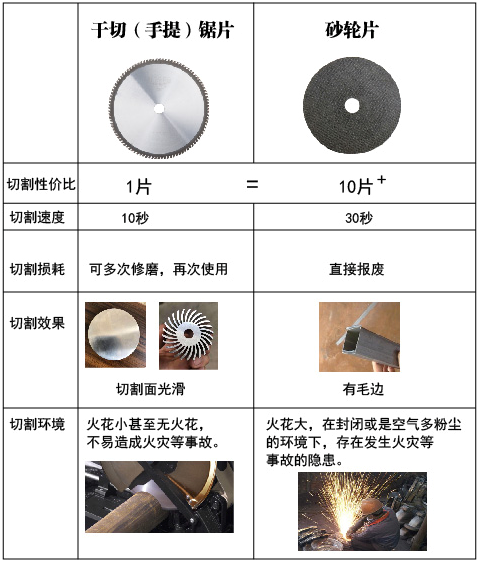 |  | 干切（手提）锯片 | 砂轮片 |
|---|---|---|
| 切割性价比 | 1片 = | 10片$^+$ |
| 切割速度 | 10秒 | 30秒 |
| 切割损耗 | 可多次修磨，再次使用 | 直接报废 |
| 切割效果 | 切割面光滑 | 有毛边 |
| 切割环境 | 火花小甚至无火花，不易造成火灾等事故。 | 火花大，在封闭或是空气多粉尘的环境下，存在发生火灾等事故的隐患。 |